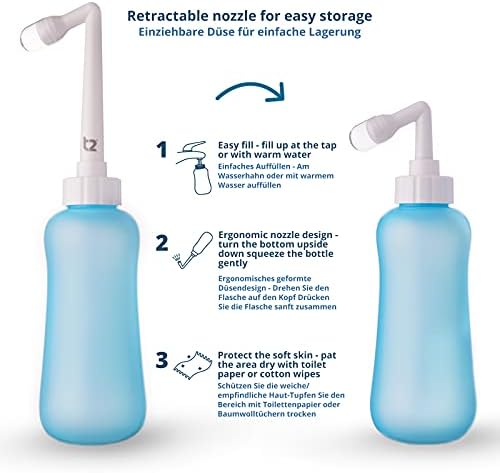 Retractable nozzle for easy storage
Einziehbare Düse für einfache Lagerung

t2

1
Easy fill - fill up at the tap or with warm water
Einfaches Auffüllen - Am Wasserhahn oder mit warmem Wasser auffüllen

2
Ergonomic nozzle design - turn the bottom upside down squeeze the bottle gently
Ergonomisches geformte Düsendesign - Drehen Sie den Flasche auf den Kopf Drücken Sie die Flasche sanft zusammen

3
Protect the soft skin - pat the area dry with toilet paper or cotton wipes
Schützen Sie die weiche/ empfindliche Haut-Tupfen Sie den Bereich mit Toilettenpapier oder Baumwolltüchern trocken