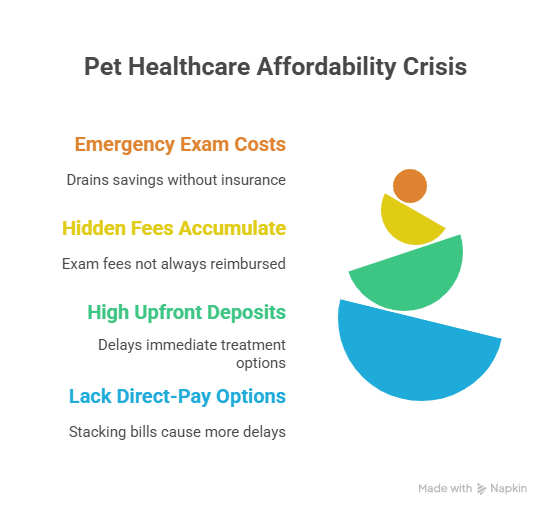 Pet Healthcare Affordability Crisis

Emergency Exam Costs

Drains savings without insurance

Hidden Fees Accumulate

Exam fees not always reimbursed

High Upfront Deposits

Delays immediate treatment options

Lack Direct-Pay Options

Stacking bills cause more delays

Made with Napkin