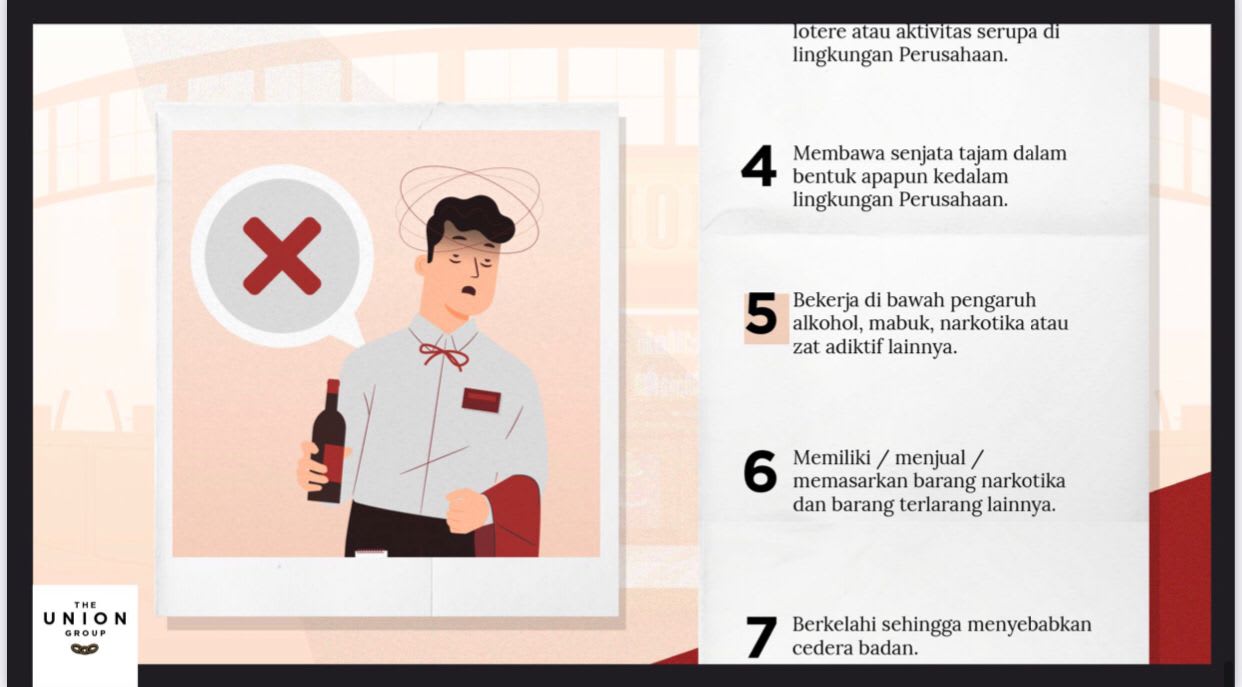 lotere atau aktivitas serupa di lingkungan Perusahaan.

4 Membawa senjata tajam dalam bentuk apapun kedalam lingkungan Perusahaan.

5 Bekerja di bawah pengaruh alkohol, mabuk, narkotika atau zat adiktif lainnya.

6 Memiliki / menjual / memasarkan barang narkotika dan barang terlarang lainnya.

7 Berkelahi sehingga menyebabkan cedera badan.

THE UNION GROUP