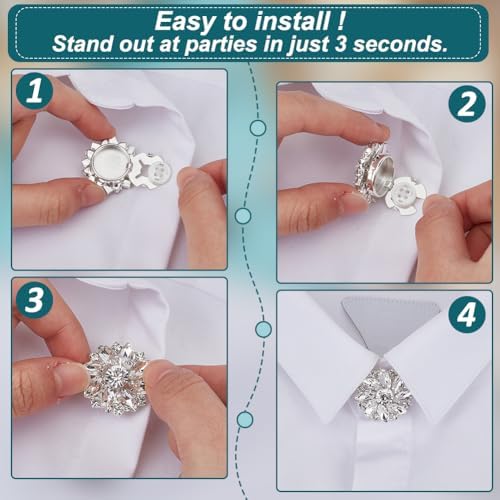 Easy to install !
Stand out at parties in just 3 seconds.

1

2

3

4