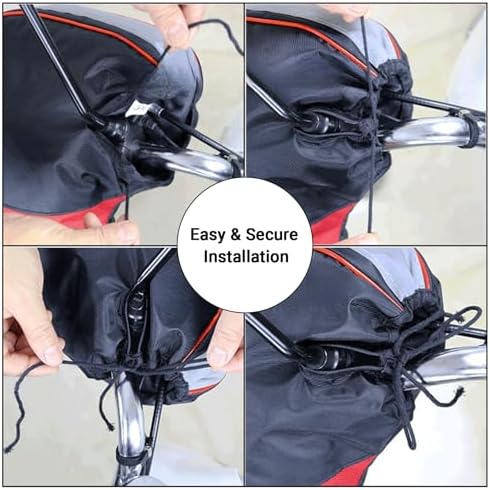 Easy & Secure Installation