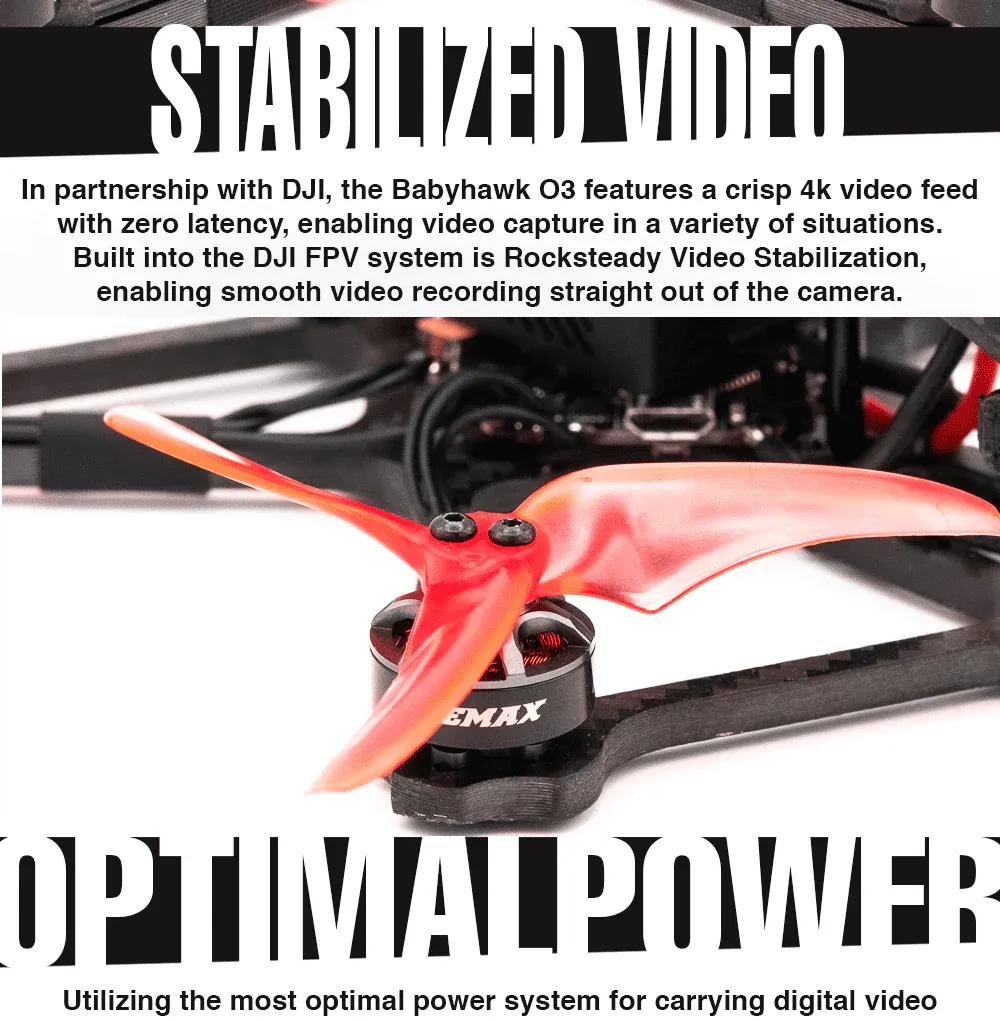 STABILIZED VIDEO

In partnership with DJI, the Babyhawk O3 features a crisp 4k video feed with zero latency, enabling video capture in a variety of situations. Built into the DJI FPV system is Rocksteady Video Stabilization, enabling smooth video recording straight out of the camera.

EMAX

OPTIMAL POWER

Utilizing the most optimal power system for carrying digital video