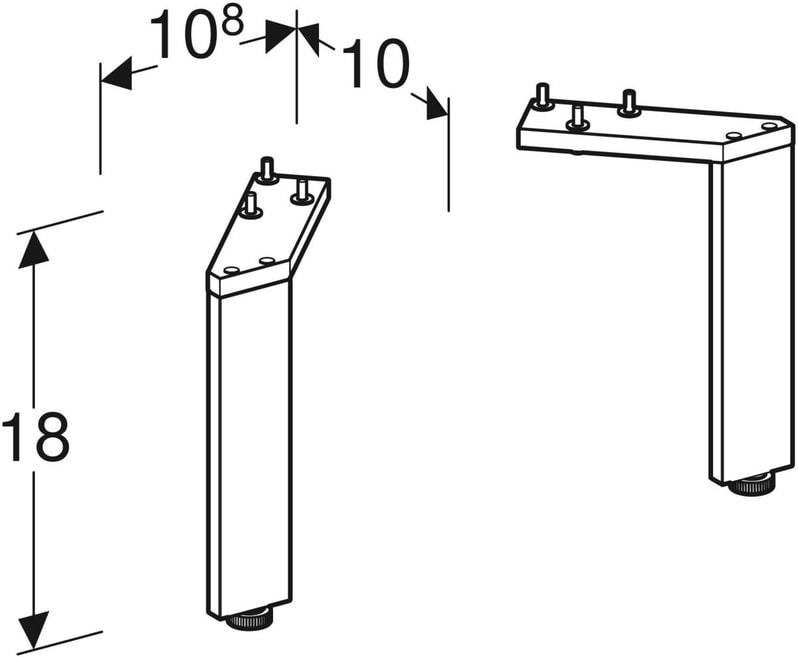 $10^8$
10
18