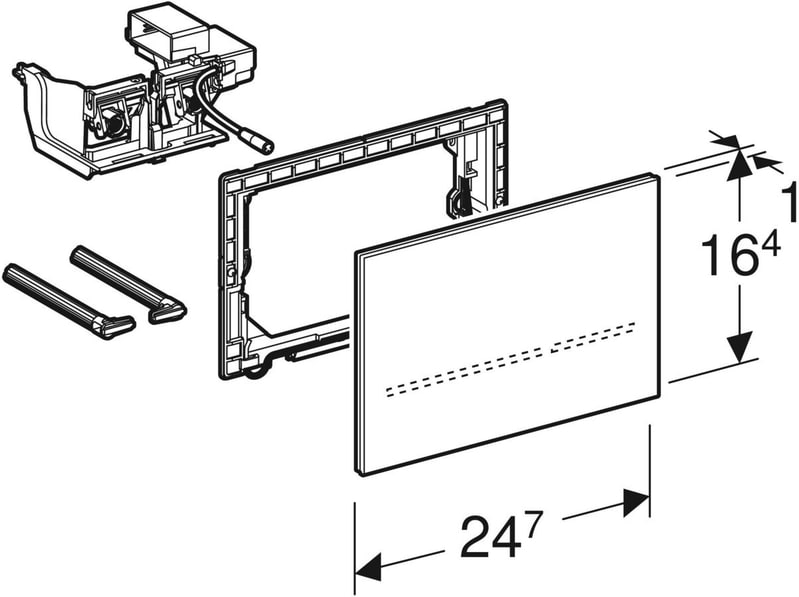 1

$16^4$

$24^7$