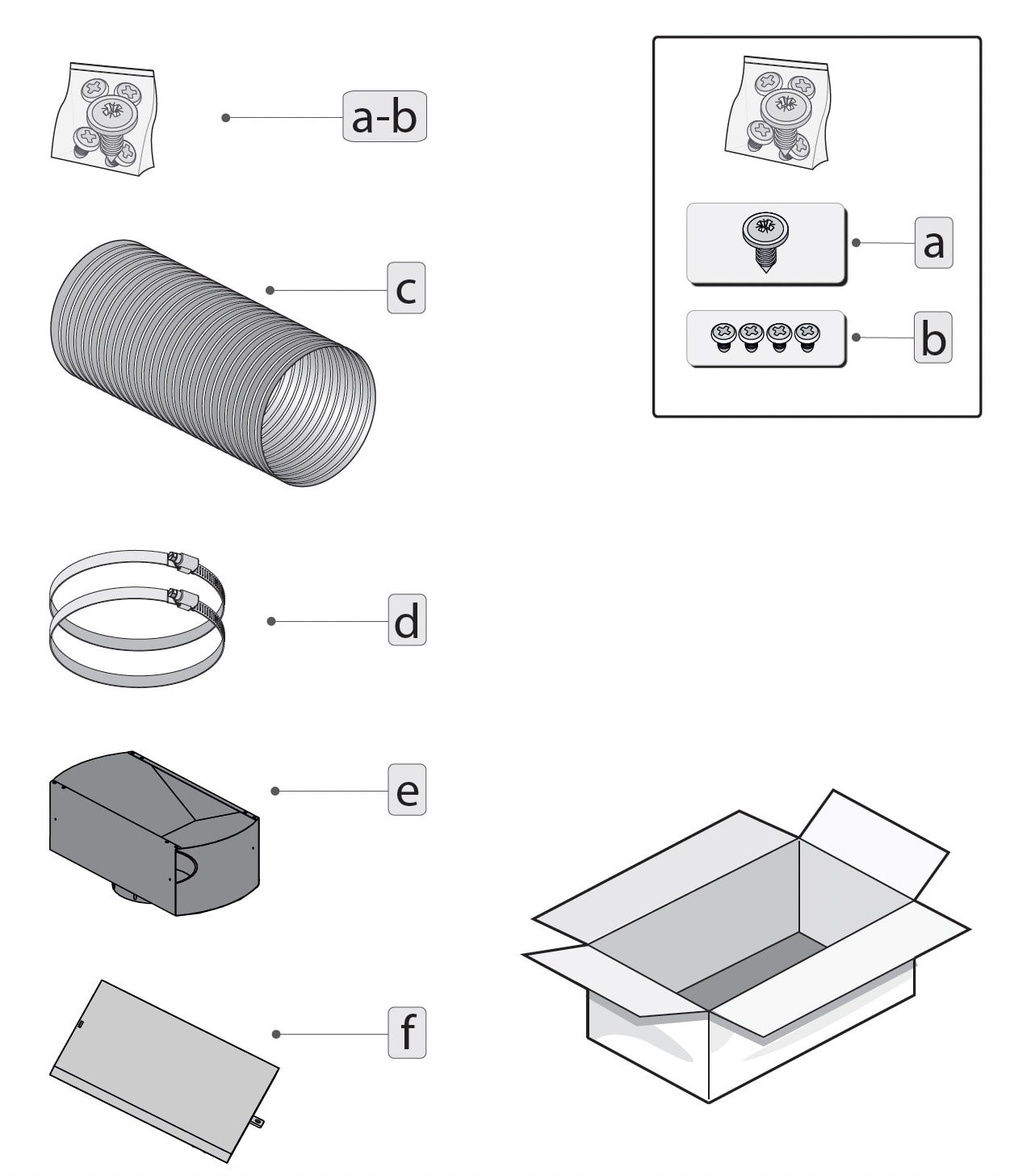 a-b

c

d

e

f

a

b