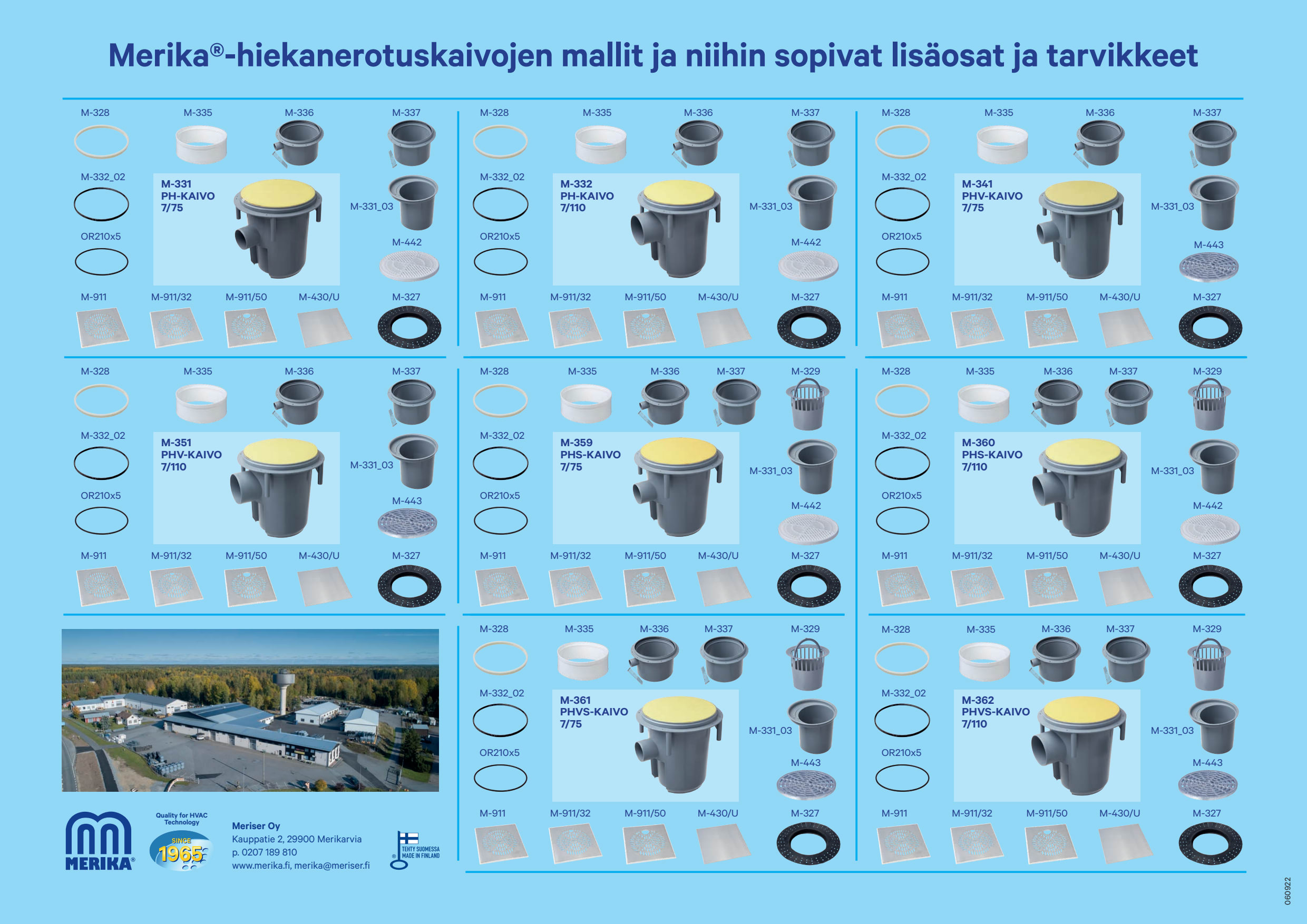 Merika®-hiekanerotuskaivojen mallit ja niihin sopivat lisäosat ja tarvikkeet

M-328 M-335 M-336 M-337
M-332_02
M-331
PH-KAIVO
7/75
M-331_03
OR210x5
M-442
M-911 M-911/32 M-911/50 M-430/U M-327

M-328 M-335 M-336 M-337
M-332_02
M-332
PH-KAIVO
7/110
M-331_03
OR210x5
M-442
M-911 M-911/32 M-911/50 M-430/U M-327

M-328 M-335 M-336 M-337
M-332_02
M-341
PHV-KAIVO
7/75
M-331_03
OR210x5
M-443
M-911 M-911/32 M-911/50 M-430/U M-327

M-328 M-335 M-336 M-337
M-332_02
M-351
PHV-KAIVO
7/110
M-331_03
OR210x5
M-443
M-911 M-911/32 M-911/50 M-430/U M-327

M-328 M-335 M-336 M-337 M-329
M-332_02
M-359
PHS-KAIVO
7/75
M-331_03
OR210x5
M-442
M-911 M-911/32 M-911/50 M-430/U M-327

M-328 M-335 M-336 M-337 M-329
M-332_02
M-360
PHS-KAIVO
7/110
M-331_03
OR210x5
M-442
M-911 M-911/32 M-911/50 M-430/U M-327

M-328 M-335 M-336 M-337 M-329
M-332_02
M-361
PHVS-KAIVO
7/75
M-331_03
OR210x5
M-443
M-911 M-911/32 M-911/50 M-430/U M-327

M-328 M-335 M-336 M-337 M-329
M-332_02
M-362
PHVS-KAIVO
7/110
M-331_03
OR210x5
M-443
M-911 M-911/32 M-911/50 M-430/U M-327

MERIKA®

Quality for HVAC Technology
SINCE 1965

Meriser Oy
Kauppatie 2, 29900 Merikarvia
p. 0207 189 810
www.merika.fi, merika@meriser.fi

TEHTY SUOMESSA MADE IN FINLAND

060922