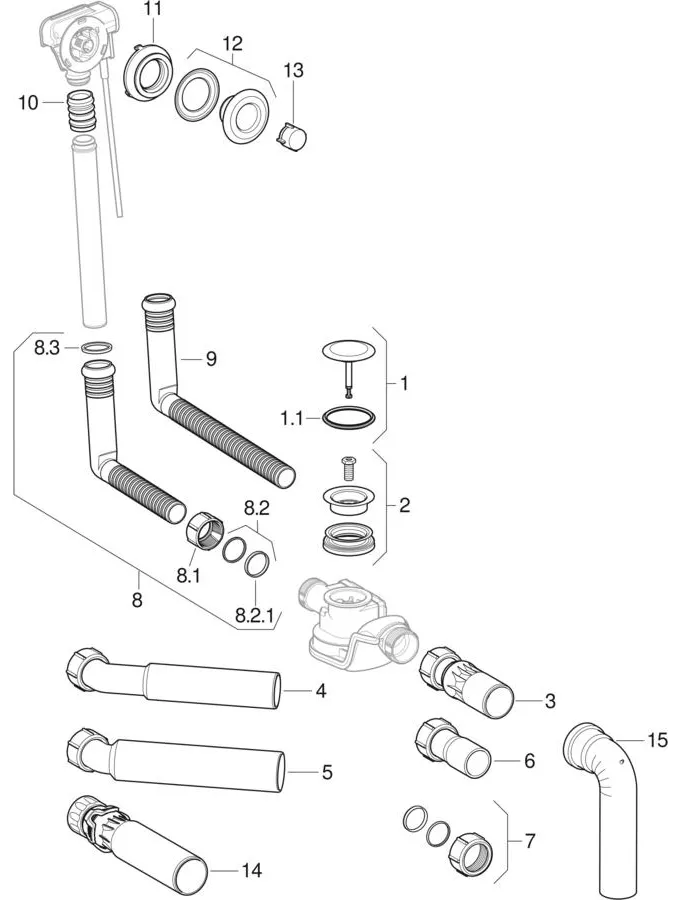 11
12
13
10
8.3
9
1
1.1
2
8.2
8.1
8
8.2.1
4
3
5
6
15
7
14