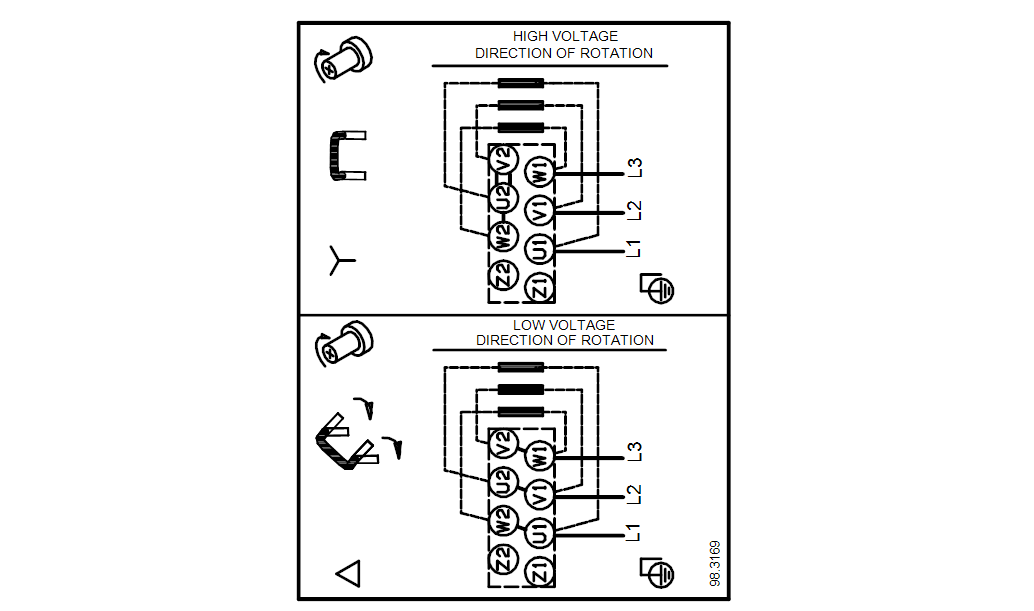 HIGH VOLTAGE
DIRECTION OF ROTATION

V2
W1
U2
V1
W2
U1
Z2
Z1
L3
L2
L1

LOW VOLTAGE
DIRECTION OF ROTATION

V2
W1
U2
V1
W2
U1
Z2
Z1
L3
L2
L1

98.3169