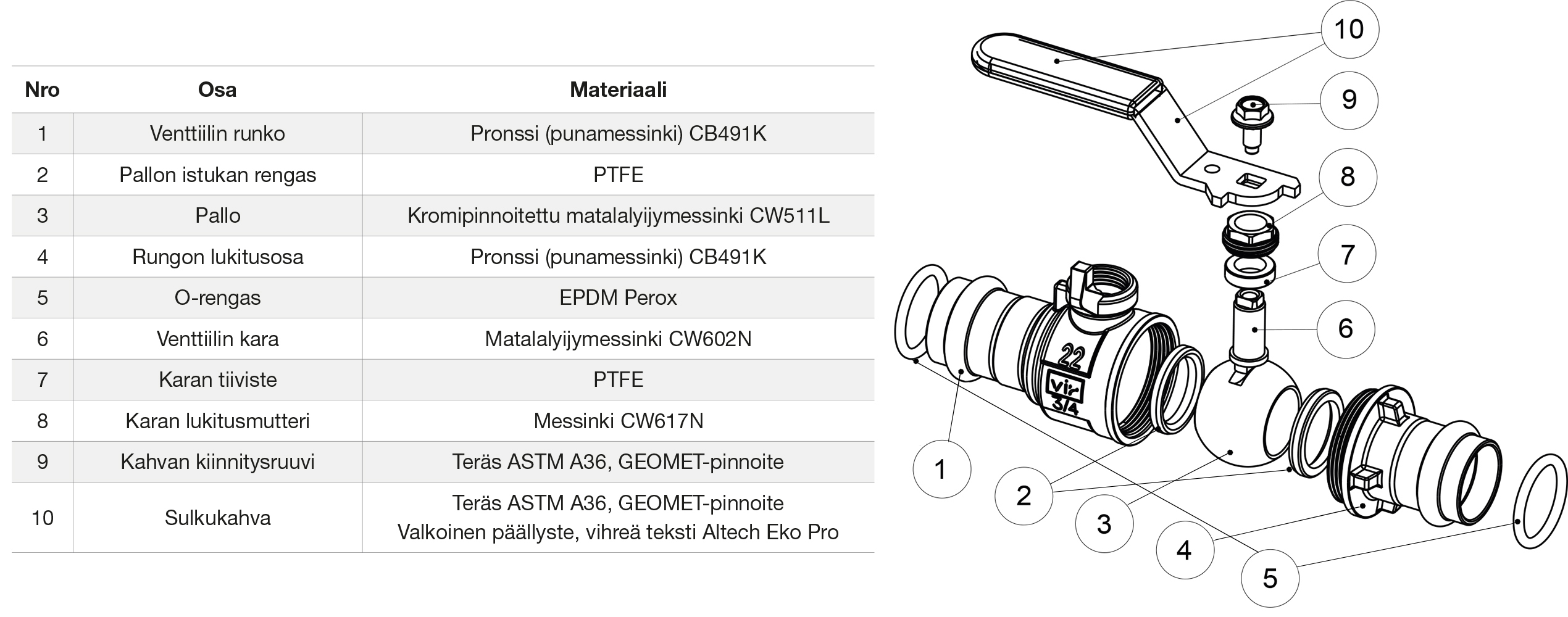 | Nro | Osa | Materiaali |
|---|---|---|
| 1 | Venttiilin runko | Pronssi (punamessinki) CB491K |
| 2 | Pallon istukan rengas | PTFE |
| 3 | Pallo | Kromipinnoitettu matalalyijymessinki CW511L |
| 4 | Rungon lukitusosa | Pronssi (punamessinki) CB491K |
| 5 | O-rengas | EPDM Perox |
| 6 | Venttiilin kara | Matalalyijymessinki CW602N |
| 7 | Karan tiiviste | PTFE |
| 8 | Karan lukitusmutteri | Messinki CW617N |
| 9 | Kahvan kiinnitysruuvi | Teräs ASTM A36, GEOMET-pinnoite |
| 10 | Sulkukahva | Teräs ASTM A36, GEOMET-pinnoite Valkoinen päällyste, vihreä teksti Altech Eko Pro |

10
9
8
7
6
22
vir
3/4
1
2
3
4
5