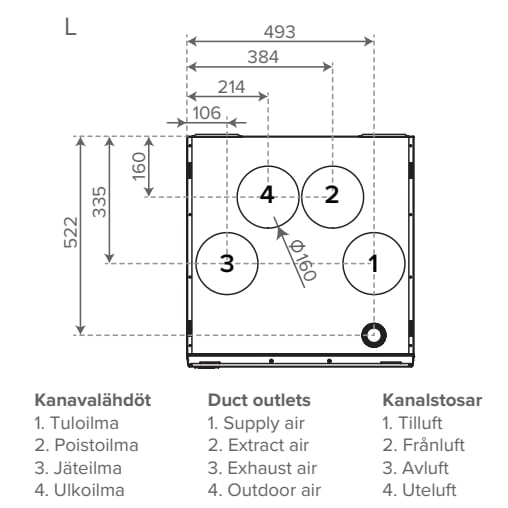 L

493
384
214
106
160
335
522
4
2
3
1
Ø160

Kanavalähdöt
1. Tuloilma
2. Poistoilma
3. Jäteilma
4. Ulkoilma

Duct outlets
1. Supply air
2. Extract air
3. Exhaust air
4. Outdoor air

Kanalstosar
1. Tilluft
2. Frånluft
3. Avluft
4. Uteluft