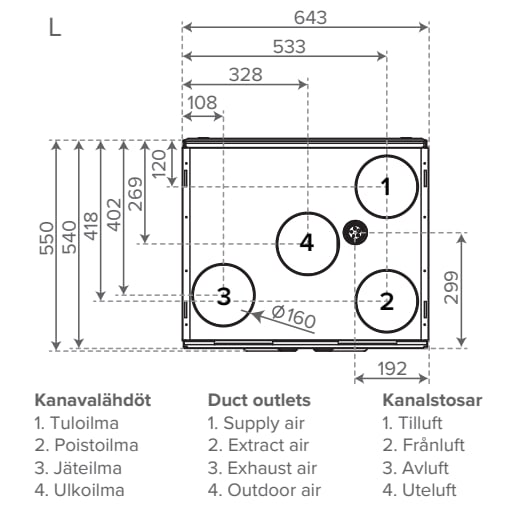 L

643
533
328
108

550
540
418
402
269
120

1
4
3
2

Ø160

299
192

Kanavalähdöt
1. Tuloilma
2. Poistoilma
3. Jäteilma
4. Ulkoilma

Duct outlets
1. Supply air
2. Extract air
3. Exhaust air
4. Outdoor air

Kanalstosar
1. Tilluft
2. Frånluft
3. Avluft
4. Uteluft