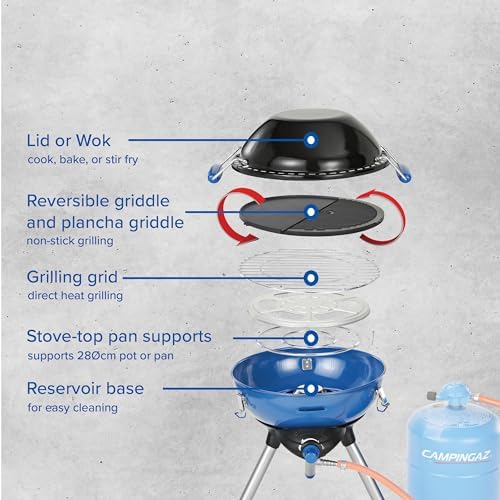 Lid or Wok
cook, bake, or stir fry

Reversible griddle and plancha griddle
non-stick grilling

Grilling grid
direct heat grilling

Stove-top pan supports
supports 28Øcm pot or pan

Reservoir base
for easy cleaning

CAMPINGAZ