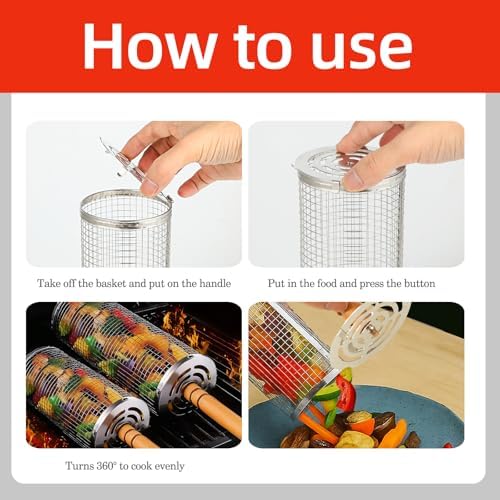 How to use

Take off the basket and put on the handle

Put in the food and press the button

Turns 360° to cook evenly