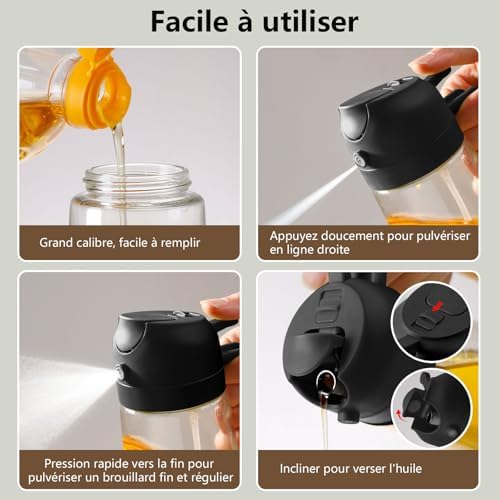 Facile à utiliser

Grand calibre, facile à remplir

Appuyez doucement pour pulvériser en ligne droite

Pression rapide vers la fin pour pulvériser un brouillard fin et régulier

Incliner pour verser l'huile