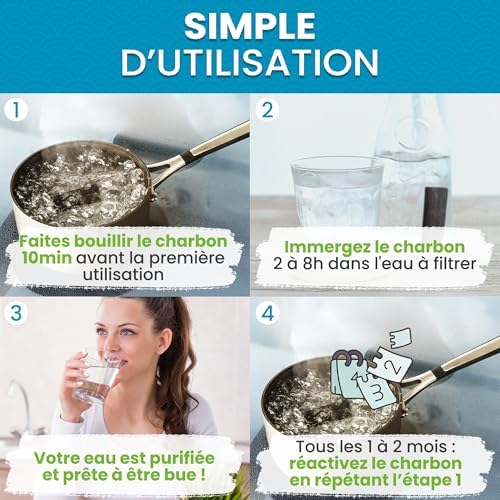 SIMPLE D'UTILISATION

1

Faites bouillir le charbon 10min avant la première utilisation

2

Immergez le charbon 2 à 8h dans l'eau à filtrer

3

Votre eau est purifiée et prête à être bue !

4

2
3

Tous les 1 à 2 mois : réactivez le charbon en répétant l'étape 1