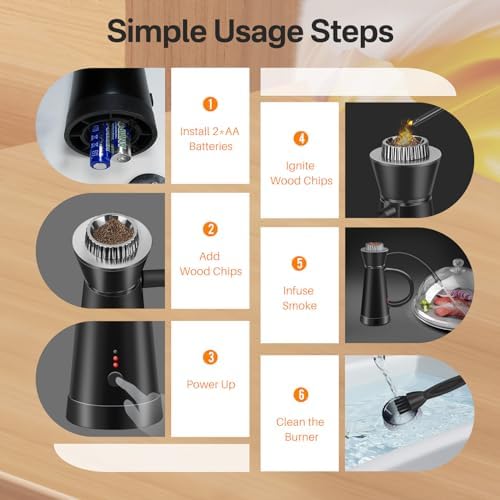 Simple Usage Steps

1
Install 2*AA Batteries

2
Add Wood Chips

3
Power Up

4
Ignite Wood Chips

5
Infuse Smoke

6
Clean the Burner