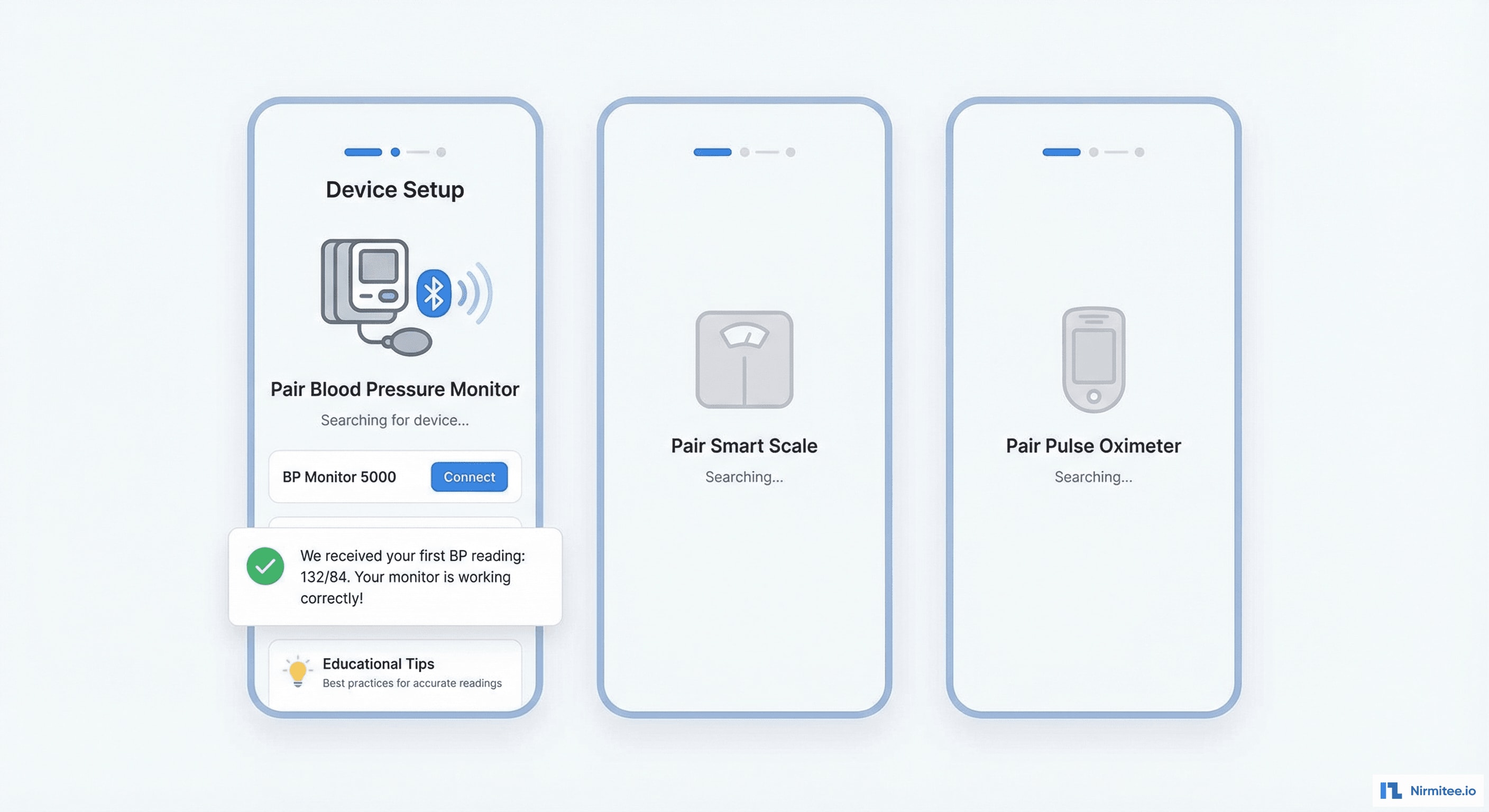 Device Setup

Pair Blood Pressure Monitor

Searching for device...

BP Monitor 5000 Connect

We received your first BP reading: 132/84. Your monitor is working correctly!

Educational Tips
Best practices for accurate readings

Pair Smart Scale

Searching...

Pair Pulse Oximeter

Searching...

Nirmitee.io