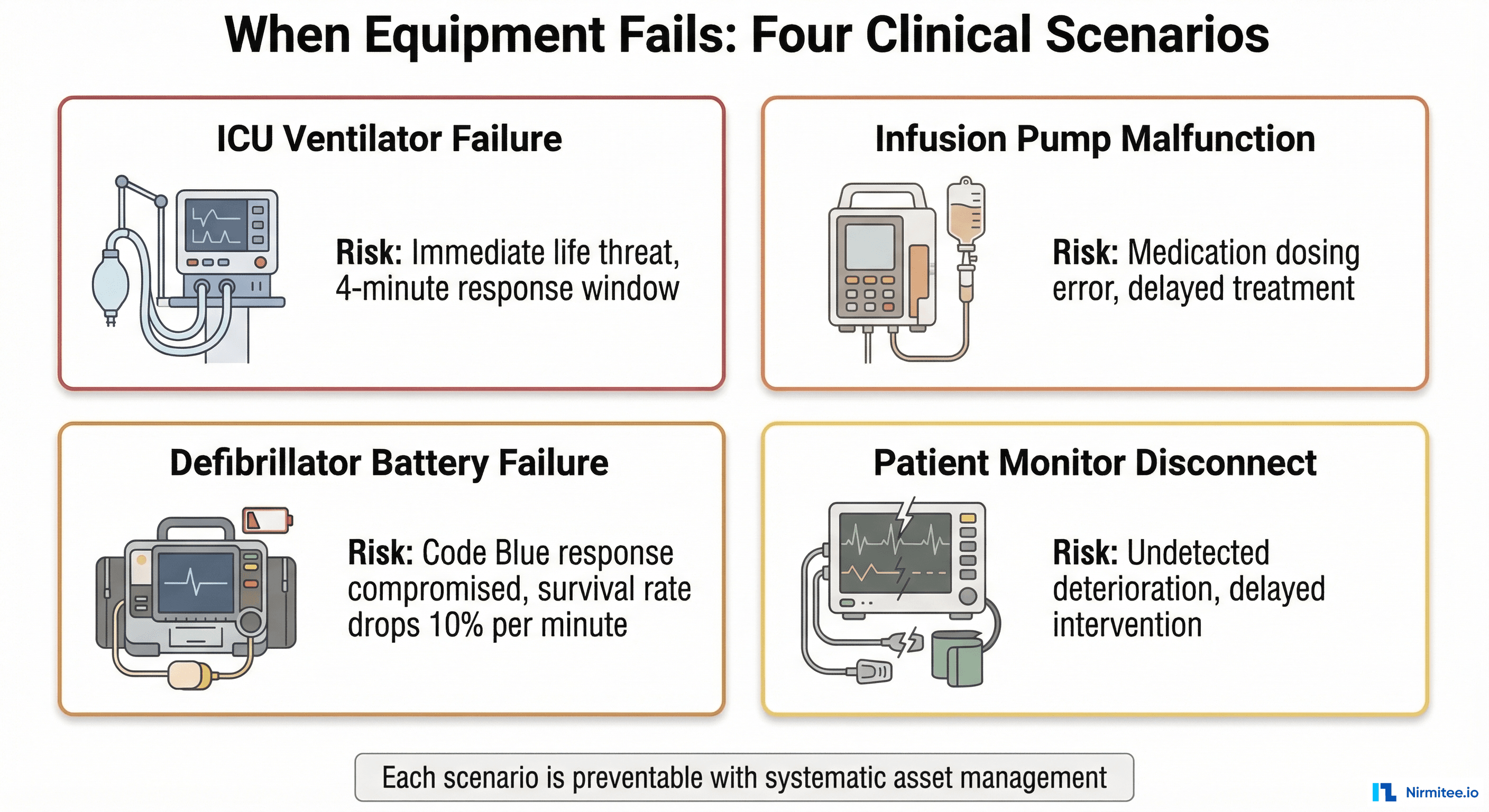 When Equipment Fails: Four Clinical Scenarios

ICU Ventilator Failure

Risk: Immediate life threat, 4-minute response window

Infusion Pump Malfunction

Risk: Medication dosing error, delayed treatment

Defibrillator Battery Failure

Risk: Code Blue response compromised, survival rate drops 10% per minute

Patient Monitor Disconnect

Risk: Undetected deterioration, delayed intervention

Each scenario is preventable with systematic asset management

Nirmitee.io