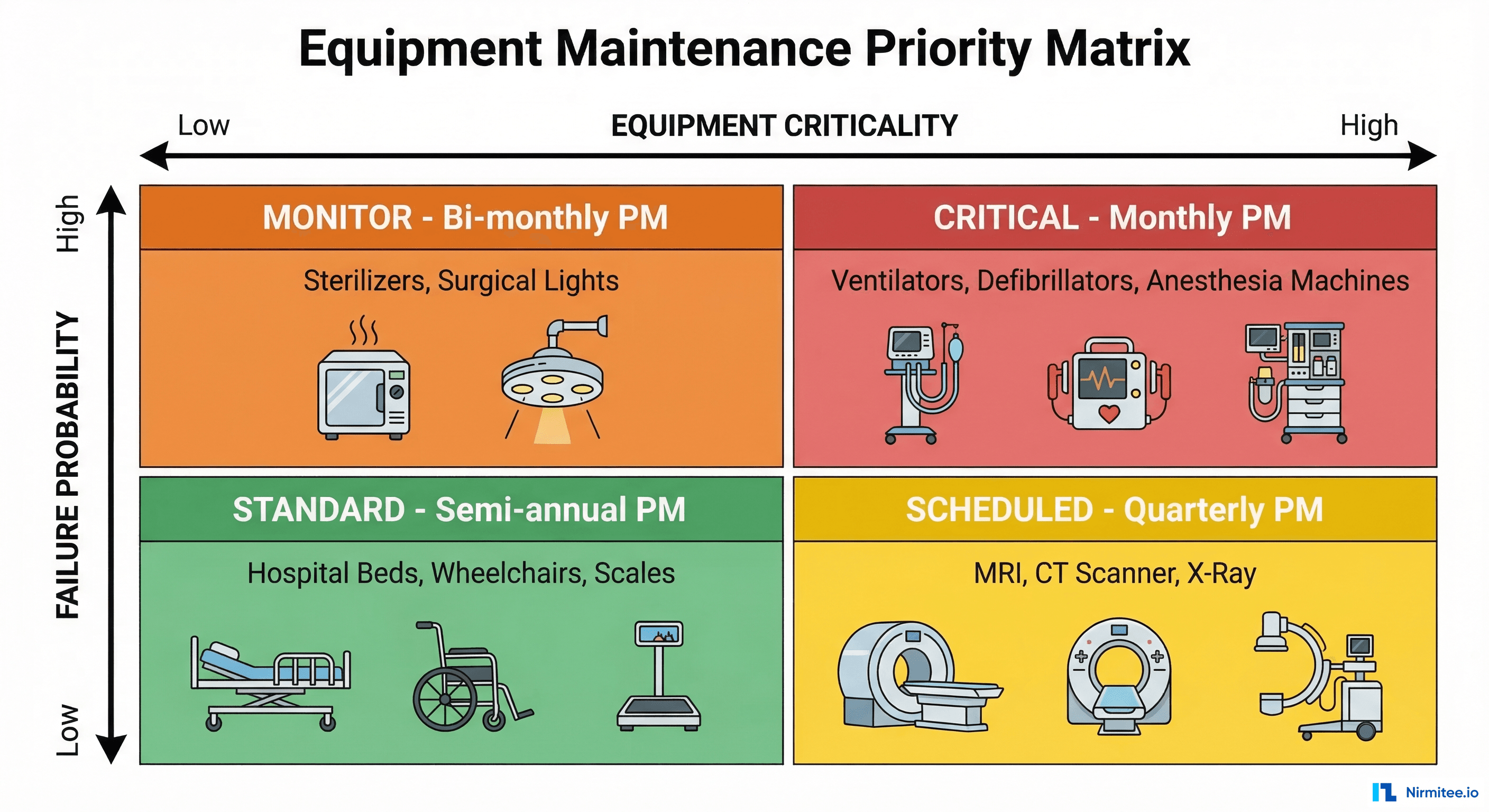 Equipment Maintenance Priority Matrix

Low EQUIPMENT CRITICALITY High

High FAILURE PROBABILITY Low

MONITOR - Bi-monthly PM

Sterilizers, Surgical Lights

CRITICAL - Monthly PM

Ventilators, Defibrillators, Anesthesia Machines

STANDARD - Semi-annual PM

Hospital Beds, Wheelchairs, Scales

SCHEDULED - Quarterly PM

MRI, CT Scanner, X-Ray

Nirmitee.io