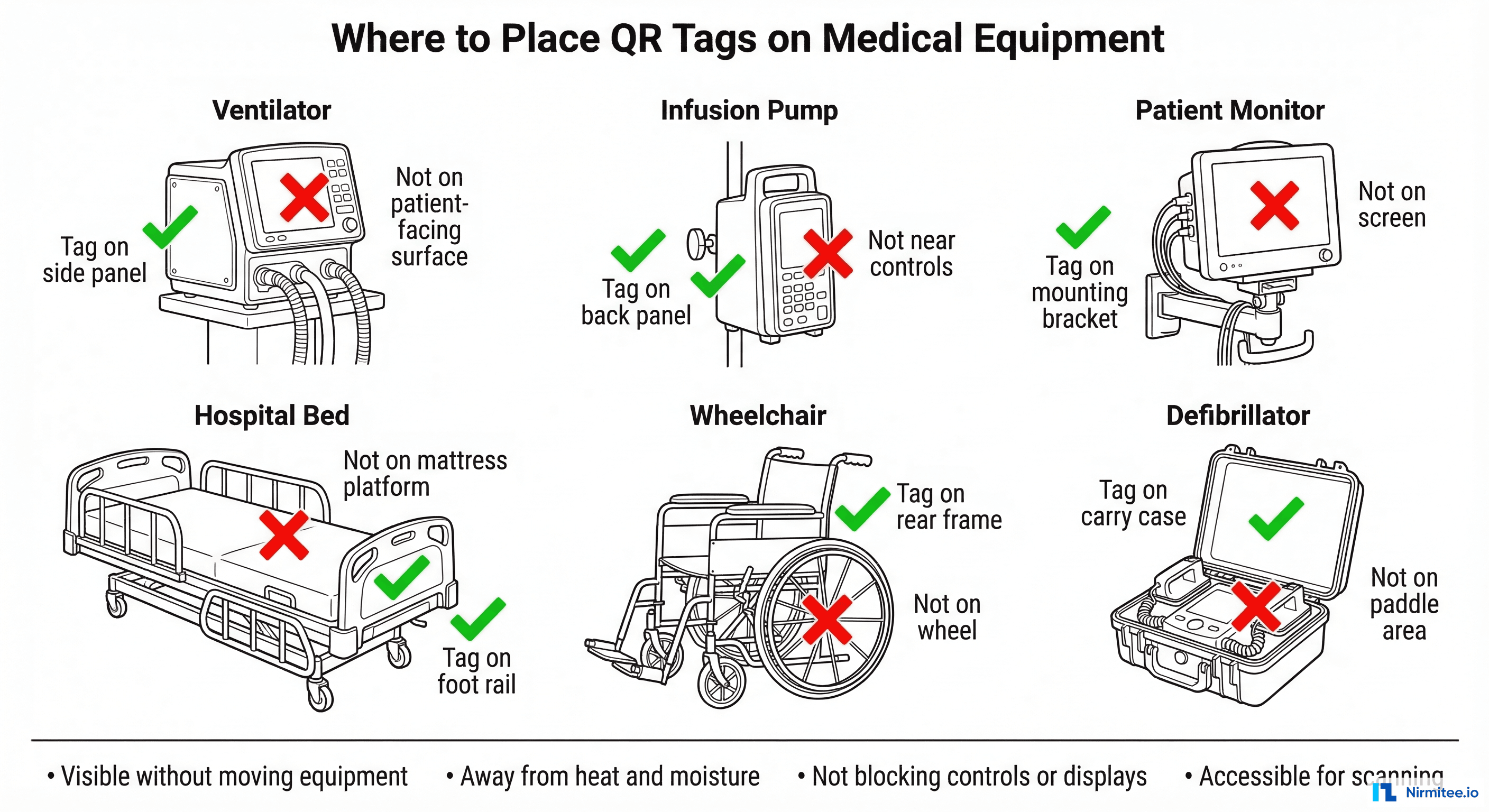 Where to Place QR Tags on Medical Equipment

Ventilator

Tag on side panel

Not on patient-facing surface

Infusion Pump

Tag on back panel

Not near controls

Patient Monitor

Tag on mounting bracket

Not on screen

Hospital Bed

Not on mattress platform

Tag on foot rail

Wheelchair

Tag on rear frame

Not on wheel

Defibrillator

Tag on carry case

Not on paddle area

• Visible without moving equipment • Away from heat and moisture • Not blocking controls or displays • Accessible for scanning

Nirmitee.io