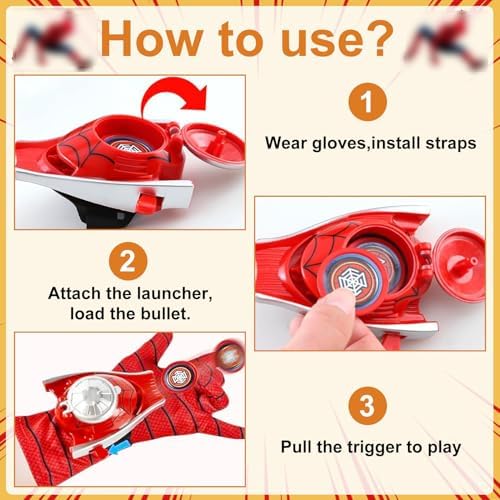 How to use?

1

Wear gloves,install straps

2

Attach the launcher, load the bullet.

3

Pull the trigger to play