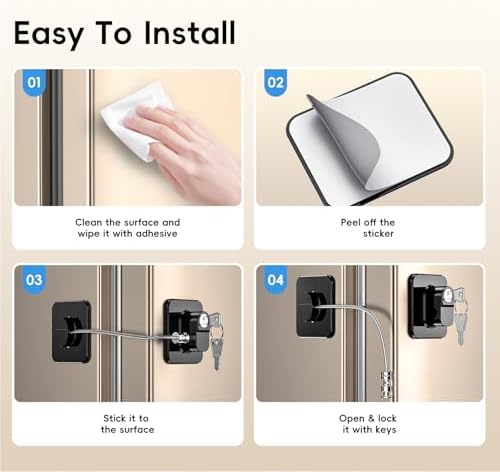 Easy To Install

01

Clean the surface and wipe it with adhesive

02

Peel off the sticker

03

Stick it to the surface

04

Open & lock it with keys