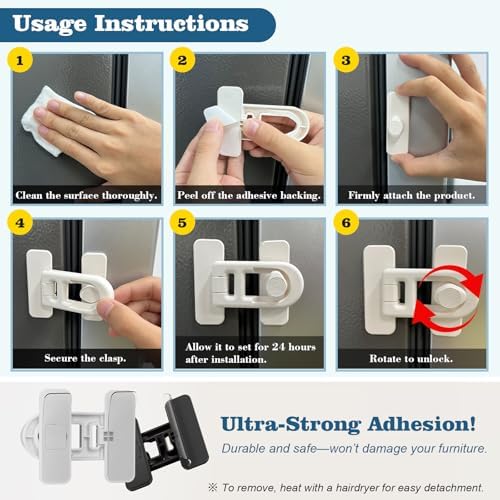 Usage Instructions

1
Clean the surface thoroughly.

2
Peel off the adhesive backing.

3
Firmly attach the product.

4
Secure the clasp.

5
Allow it to set for 24 hours after installation.

6
Rotate to unlock.

Ultra-Strong Adhesion!
Durable and safe—won't damage your furniture.

※ To remove, heat with a hairdryer for easy detachment.