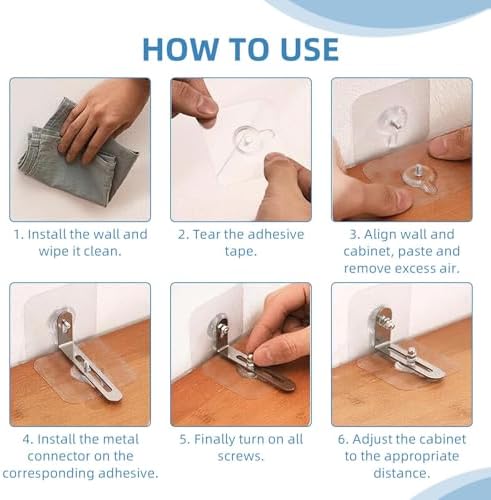 HOW TO USE

1. Install the wall and wipe it clean.

2. Tear the adhesive tape.

3. Align wall and cabinet, paste and remove excess air.

4. Install the metal connector on the corresponding adhesive.

5. Finally turn on all screws.

6. Adjust the cabinet to the appropriate distance.