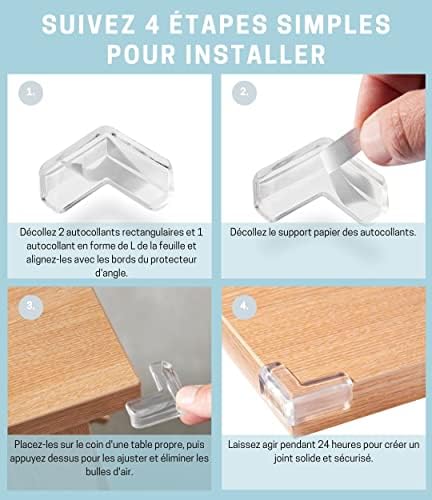 SUIVEZ 4 ÉTAPES SIMPLES POUR INSTALLER

1.

Décollez 2 autocollants rectangulaires et 1 autocollant en forme de L de la feuille et alignez-les avec les bords du protecteur d'angle.

2.

Décollez le support papier des autocollants.

3.

Placez-les sur le coin d'une table propre, puis appuyez dessus pour les ajuster et éliminer les bulles d'air.

4.

Laissez agir pendant 24 heures pour créer un joint solide et sécurisé.