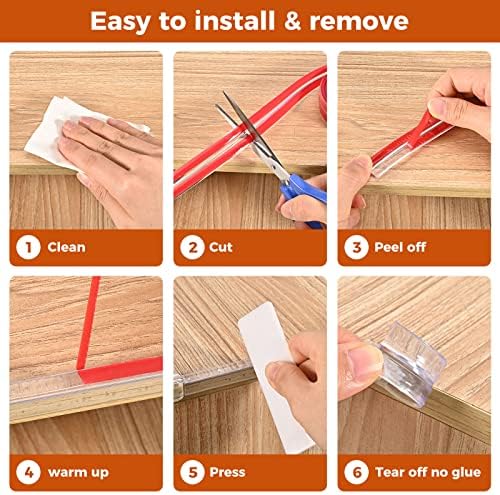 Easy to install & remove

1 Clean

2 Cut

3 Peel off

4 warm up

5 Press

6 Tear off no glue