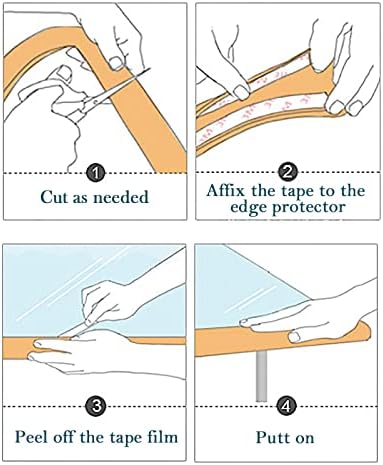 1
Cut as needed

2
Affix the tape to the edge protector

3
Peel off the tape film

4
Putt on