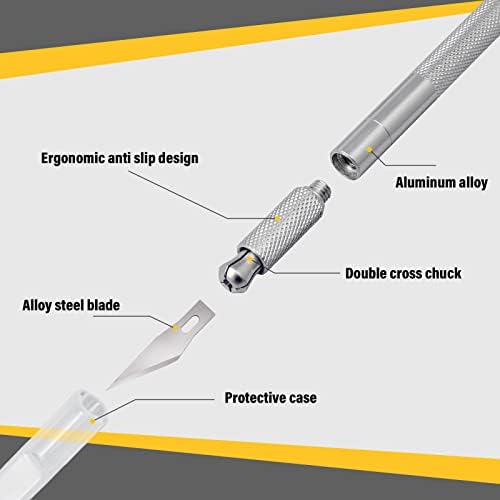 Ergonomic anti slip design

Aluminum alloy

Double cross chuck

Alloy steel blade

Protective case