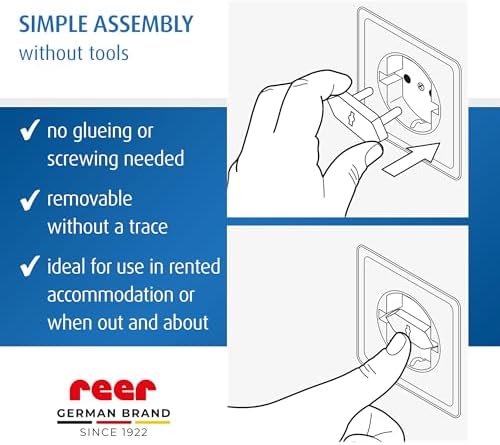 SIMPLE ASSEMBLY
without tools

✔ no glueing or screwing needed

✔ removable without a trace

✔ ideal for use in rented accommodation or when out and about

reer
GERMAN BRAND
SINCE 1922