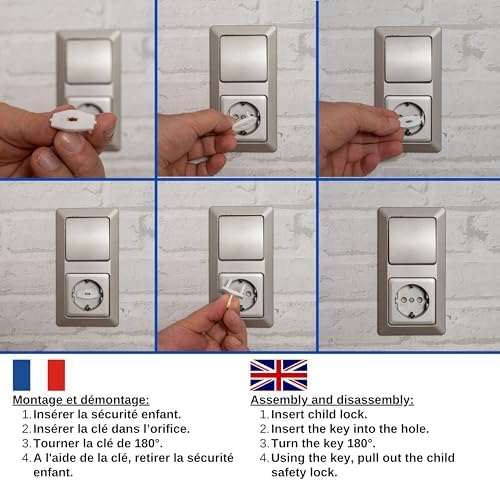 Montage et démontage:
1. Insérer la sécurité enfant.
2. Insérer la clé dans l'orifice.
3. Tourner la clé de 180°.
4. A l'aide de la clé, retirer la sécurité enfant.

Assembly and disassembly:
1. Insert child lock.
2. Insert the key into the hole.
3. Turn the key 180°.
4. Using the key, pull out the child safety lock.