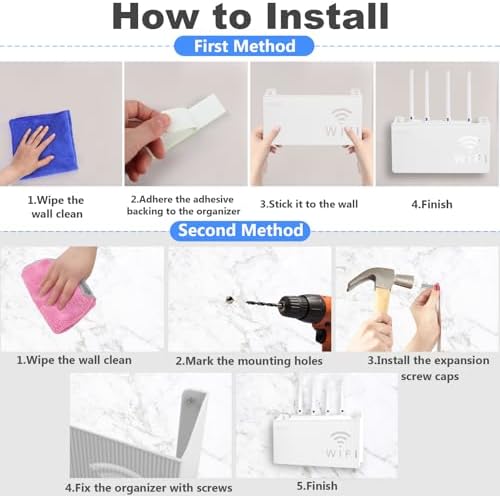 How to Install

First Method

WIFI

WIFI

1.Wipe the wall clean

2.Adhere the adhesive backing to the organizer

3.Stick it to the wall

4.Finish

Second Method

1.Wipe the wall clean

2.Mark the mounting holes

3.Install the expansion screw caps

WIFI

4.Fix the organizer with screws

5.Finish