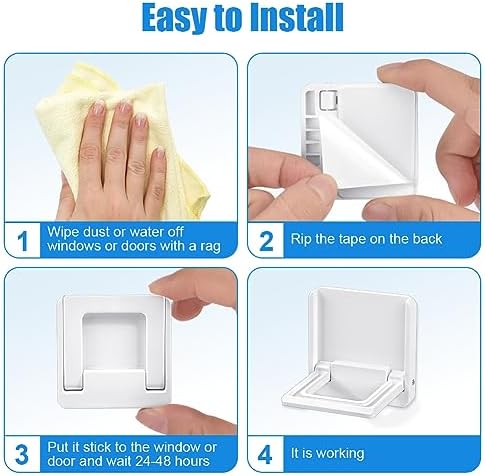 Easy to Install

1 Wipe dust or water off windows or doors with a rag

2 Rip the tape on the back

3 Put it stick to the window or door and wait 24-48 hours

4 It is working