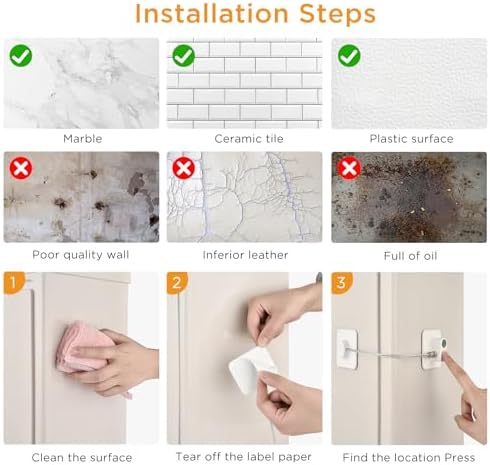 Installation Steps

Marble

Ceramic tile

Plastic surface

Poor quality wall

Inferior leather

Full of oil

1

Clean the surface

2

Tear off the label paper

3

Find the location Press