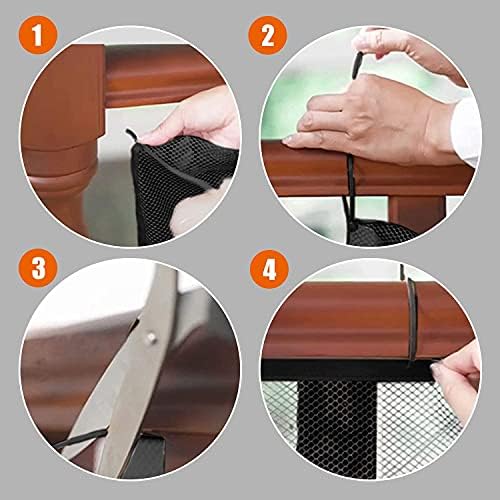 1

2

3

4