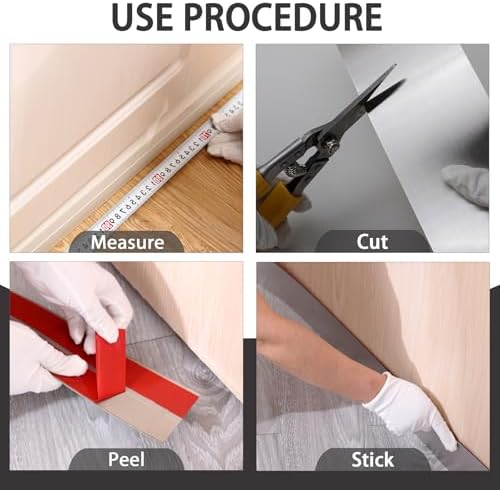 USE PROCEDURE

Measure

Cut

Peel

Stick