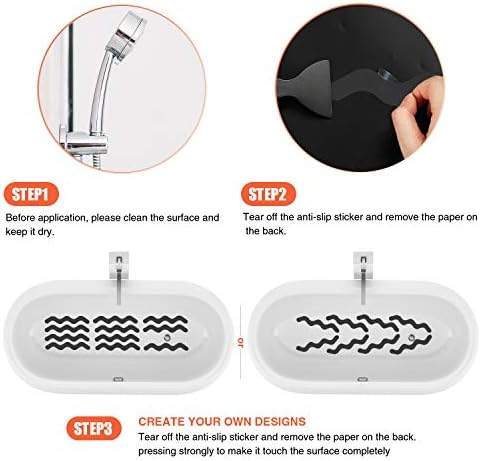 STEP1
Before application, please clean the surface and keep it dry.

STEP2
Tear off the anti-slip sticker and remove the paper on the back.

or

STEP3
CREATE YOUR OWN DESIGNS
Tear off the anti-slip sticker and remove the paper on the back. pressing strongly to make it touch the surface completely