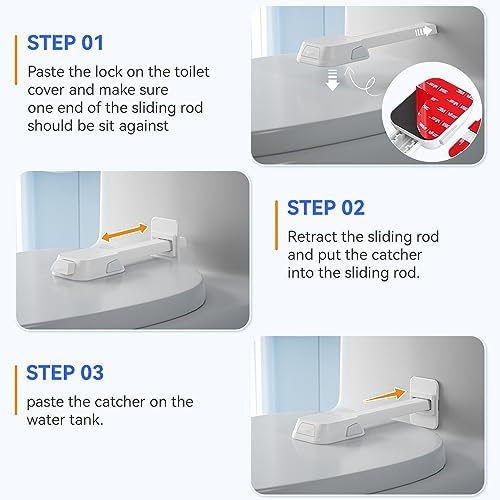 STEP 01

Paste the lock on the toilet cover and make sure one end of the sliding rod should be sit against

STEP 02

Retract the sliding rod and put the catcher into the sliding rod.

STEP 03

paste the catcher on the water tank.