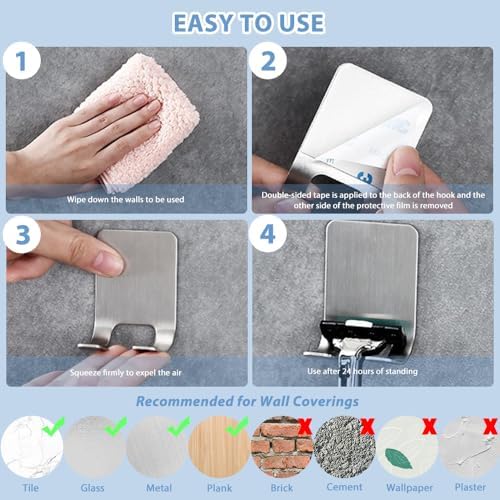 EASY TO USE

1

Wipe down the walls to be used

2

Double-sided tape is applied to the back of the hook and the other side of the protective film is removed

3

Squeeze firmly to expel the air

4

Use after 24 hours of standing

Recommended for Wall Coverings

Tile
Glass
Metal
Plank
Brick
Cement
Wallpaper
Plaster