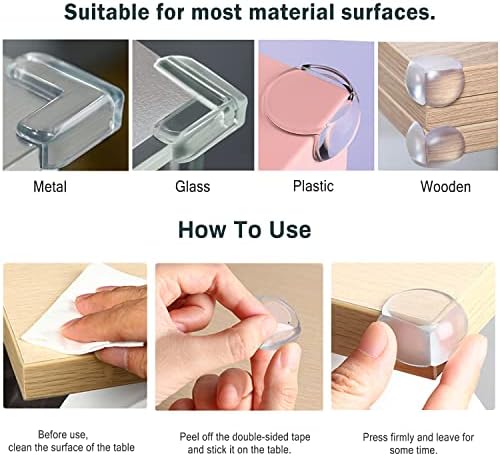 Suitable for most material surfaces.

Metal

Glass

Plastic

Wooden

How To Use

Before use, clean the surface of the table

Peel off the double-sided tape and stick it on the table.

Press firmly and leave for some time.