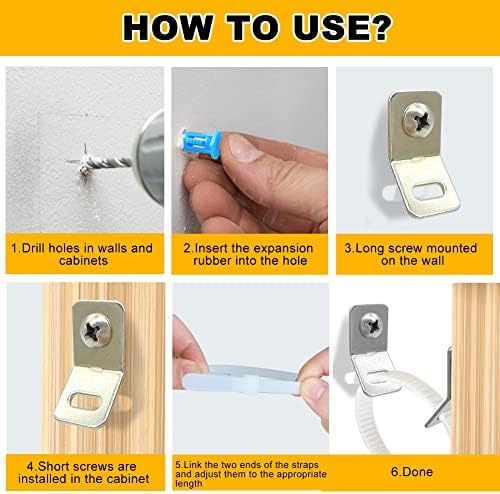 HOW TO USE?

1.Drill holes in walls and cabinets

2.Insert the expansion rubber into the hole

3.Long screw mounted on the wall

4.Short screws are installed in the cabinet

5.Link the two ends of the straps and adjust them to the appropriate length

6.Done