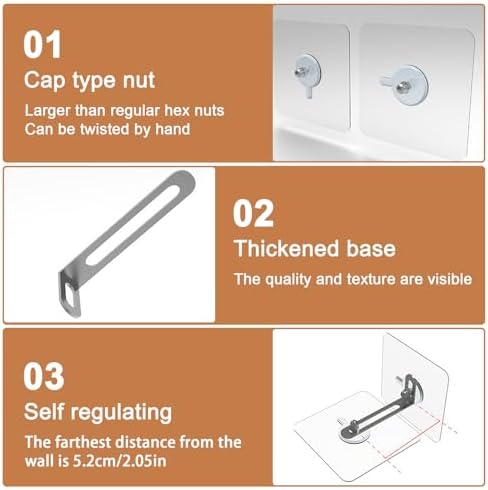 01
Cap type nut
Larger than regular hex nuts
Can be twisted by hand

02
Thickened base
The quality and texture are visible

03
Self regulating
The farthest distance from the wall is 5.2cm/2.05in