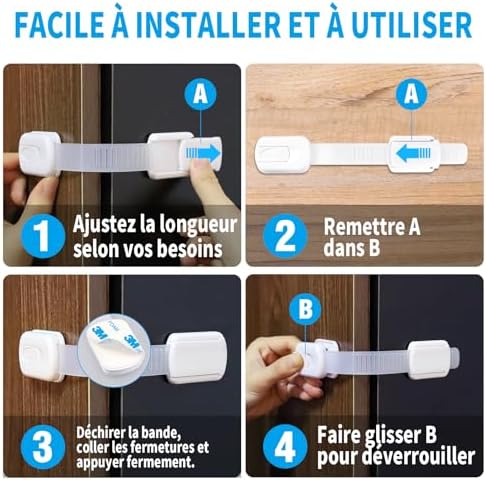 FACILE À INSTALLER ET À UTILISER

A

1 Ajustez la longueur selon vos besoins

A

2 Remettre A dans B

3M 3M

3 Déchirer la bande, coller les fermetures et appuyer fermement.

B

4 Faire glisser B pour déverrouiller