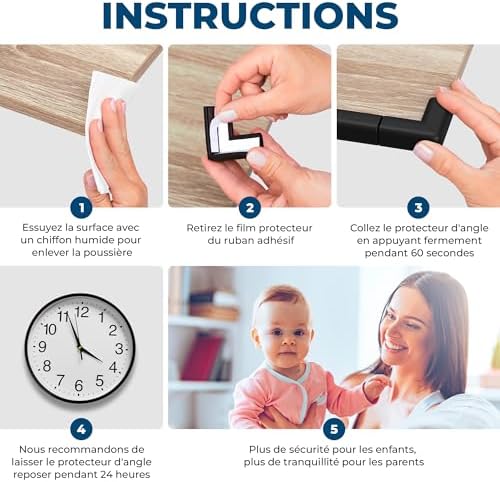 INSTRUCTIONS

1

Essuyez la surface avec un chiffon humide pour enlever la poussière

2

Retirez le film protecteur du ruban adhésif

3

Collez le protecteur d'angle en appuyant fermement pendant 60 secondes

12 1 2 3 4 5 6 7 8 9 10 11

4

Nous recommandons de laisser le protecteur d'angle reposer pendant 24 heures

5

Plus de sécurité pour les enfants, plus de tranquillité pour les parents