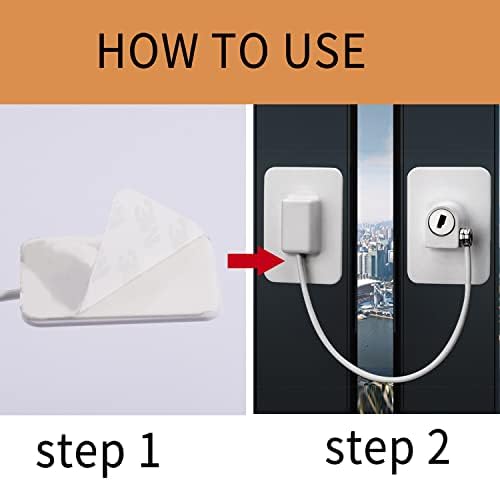 HOW TO USE

step 1

step 2