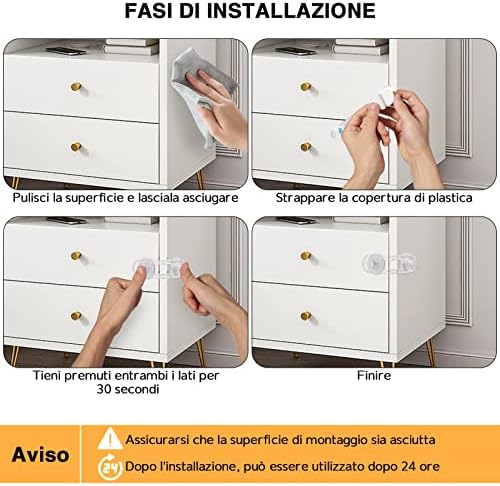 FASI DI INSTALLAZIONE

Pulisci la superficie e lasciala asciugare

Strappare la copertura di plastica

Tieni premuti entrambi i lati per 30 secondi

Finire

Aviso

Assicurarsi che la superficie di montaggio sia asciutta

24

Dopo l'installazione, può essere utilizzato dopo 24 ore