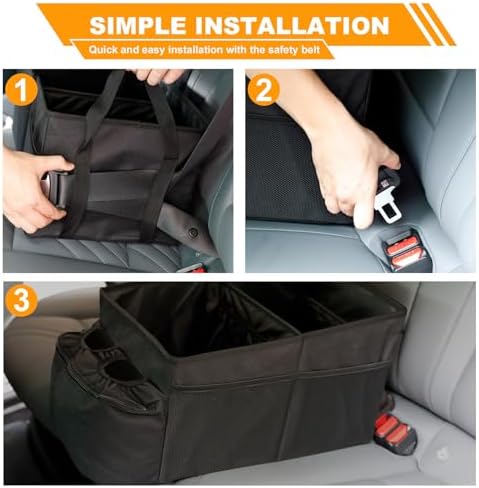 SIMPLE INSTALLATION
Quick and easy installation with the safety belt

1

2

3